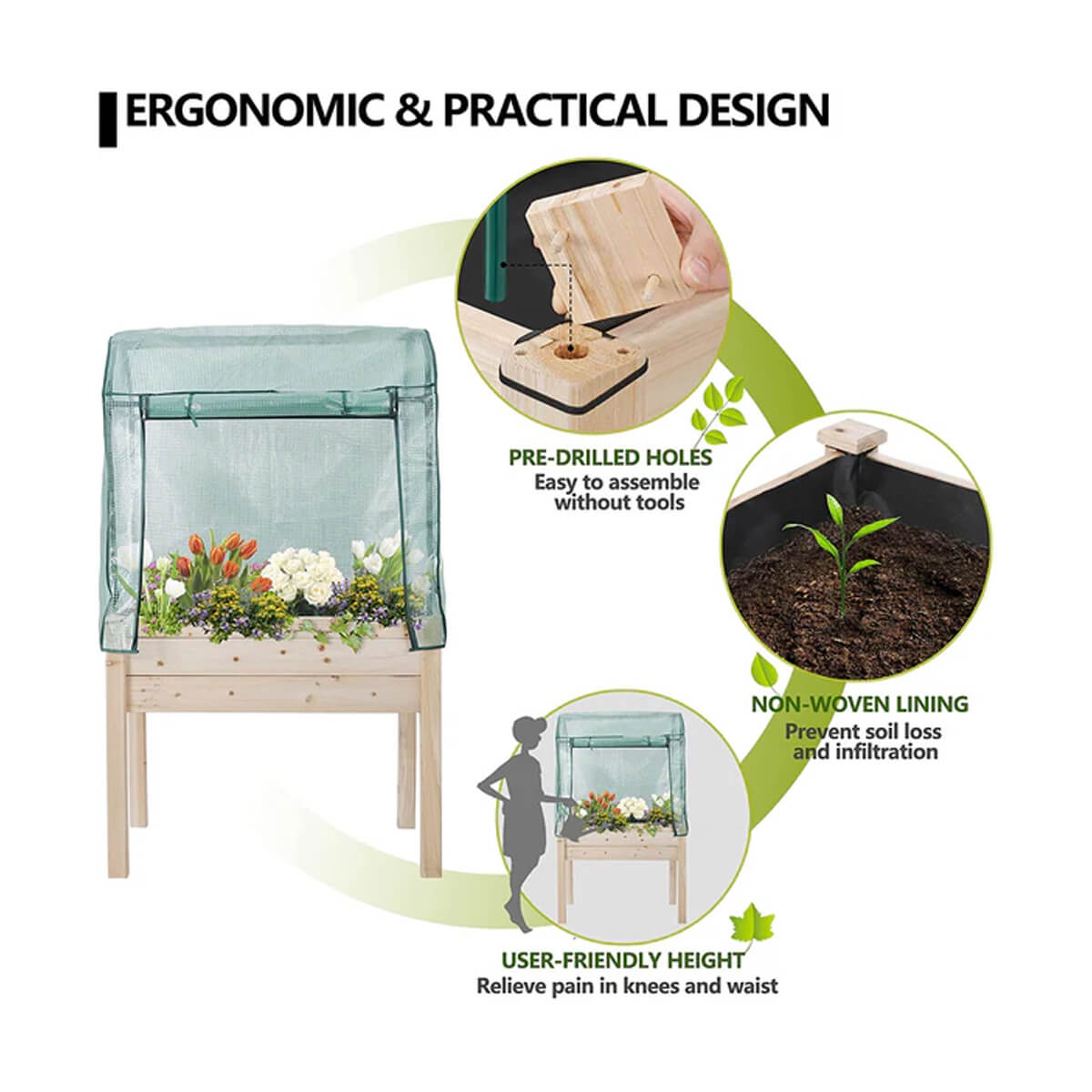 ERGONOMIC & PRACTICAL DESIGN

PRE-DRILLED HOLES
Easy to assemble without tools

NON-WOVEN LINING
Prevent soil loss and infiltration

USER-FRIENDLY HEIGHT
Relieve pain in knees and waist